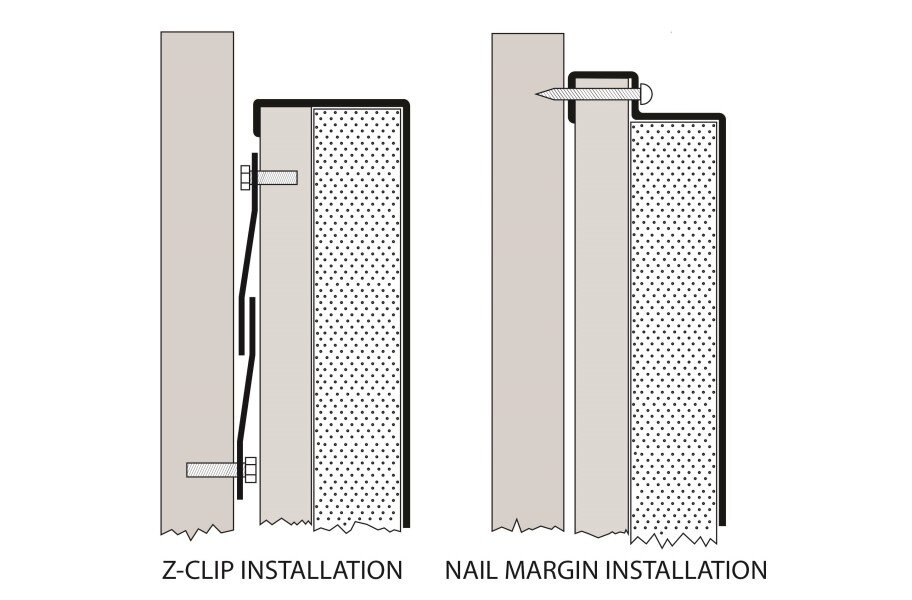 Z-CLIP INSTALLATION

NAIL MARGIN INSTALLATION